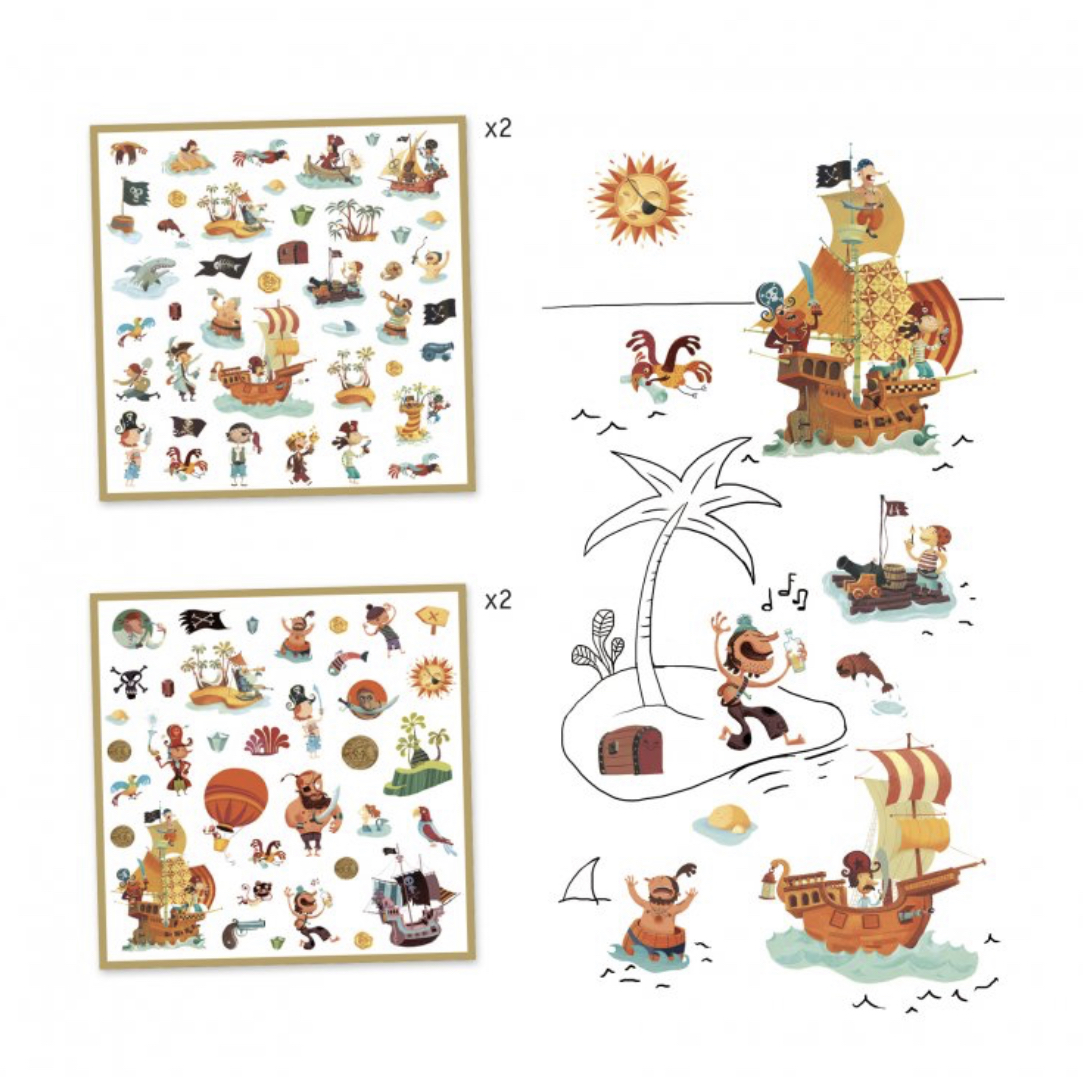 x2

x2